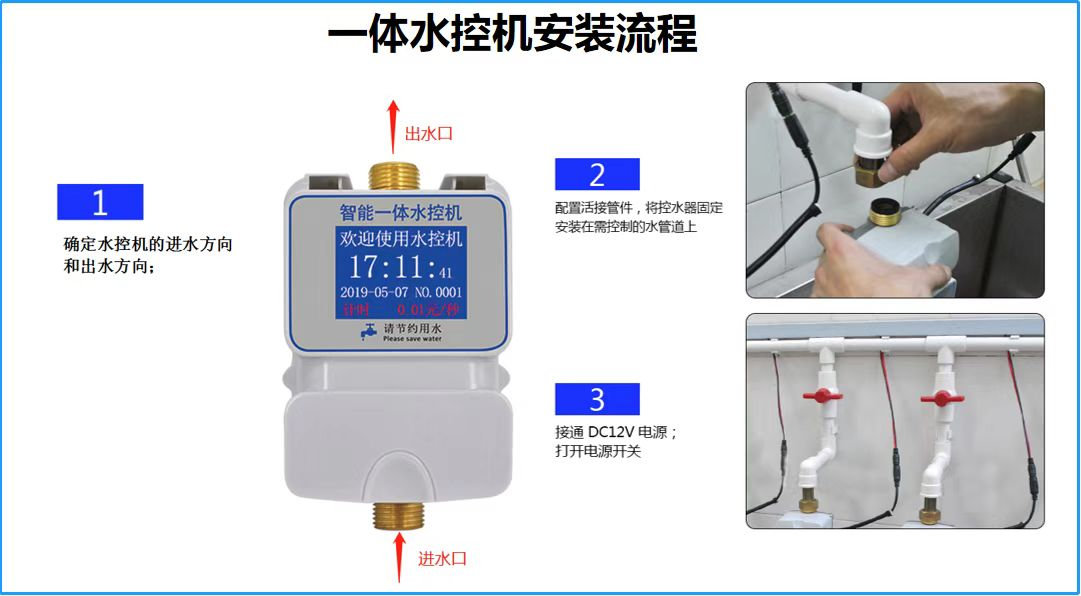 一体水控机安装流程

1

确定水控机的进水方向和出水方向；

出水口

智能一体水控机

欢迎使用水控机

17:11:41

2019-05-07 NO.0001

计时 0.01元/秒

请节约用水
Please save water

进水口

2

配置活接管件，将控水器固定安装在需控制的水管道上

3

接通 DC12V 电源；
打开电源开关